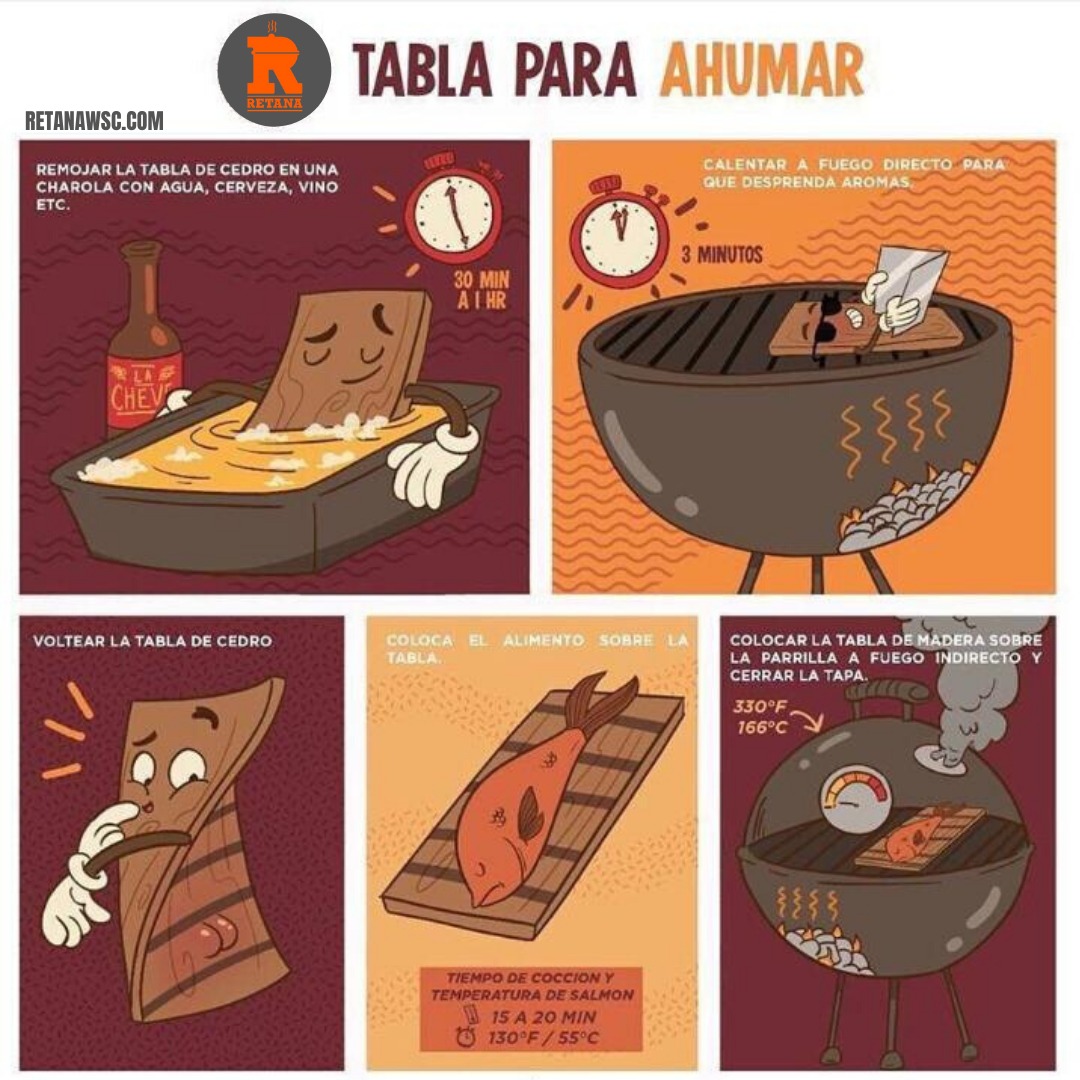 R
RETANA

TABLA PARA AHUMAR

RETANAWSC.COM

REMOJAR LA TABLA DE CEDRO EN UNA CHAROLA CON AGUA, CERVEZA, VINO ETC.

30 MIN A 1 HR

LA CHEVE

CALENTAR A FUEGO DIRECTO PARA QUE DESPRENDA AROMAS.

3 MINUTOS

VOLTEAR LA TABLA DE CEDRO

COLOCA EL ALIMENTO SOBRE LA TABLA.

TIEMPO DE COCCION Y TEMPERATURA DE SALMON
15 A 20 MIN
130°F / 55°C

COLOCAR LA TABLA DE MADERA SOBRE LA PARRILLA A FUEGO INDIRECTO Y CERRAR LA TAPA.

330°F
166°C